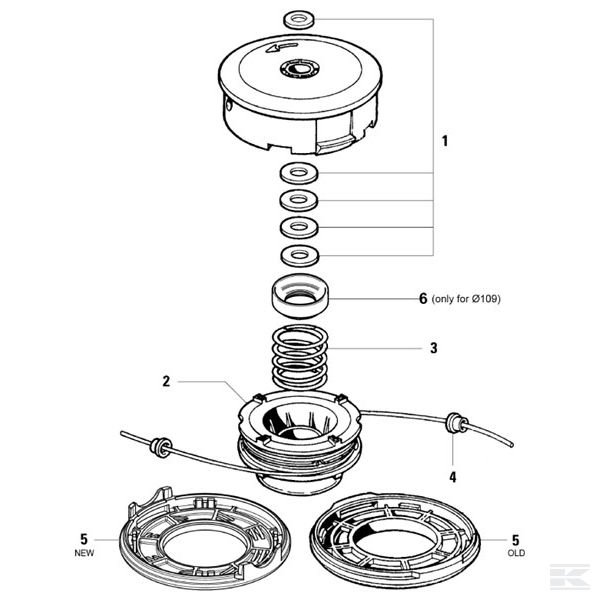 1

6 (only for Ø109)

3

2

4

5
NEW

5
OLD